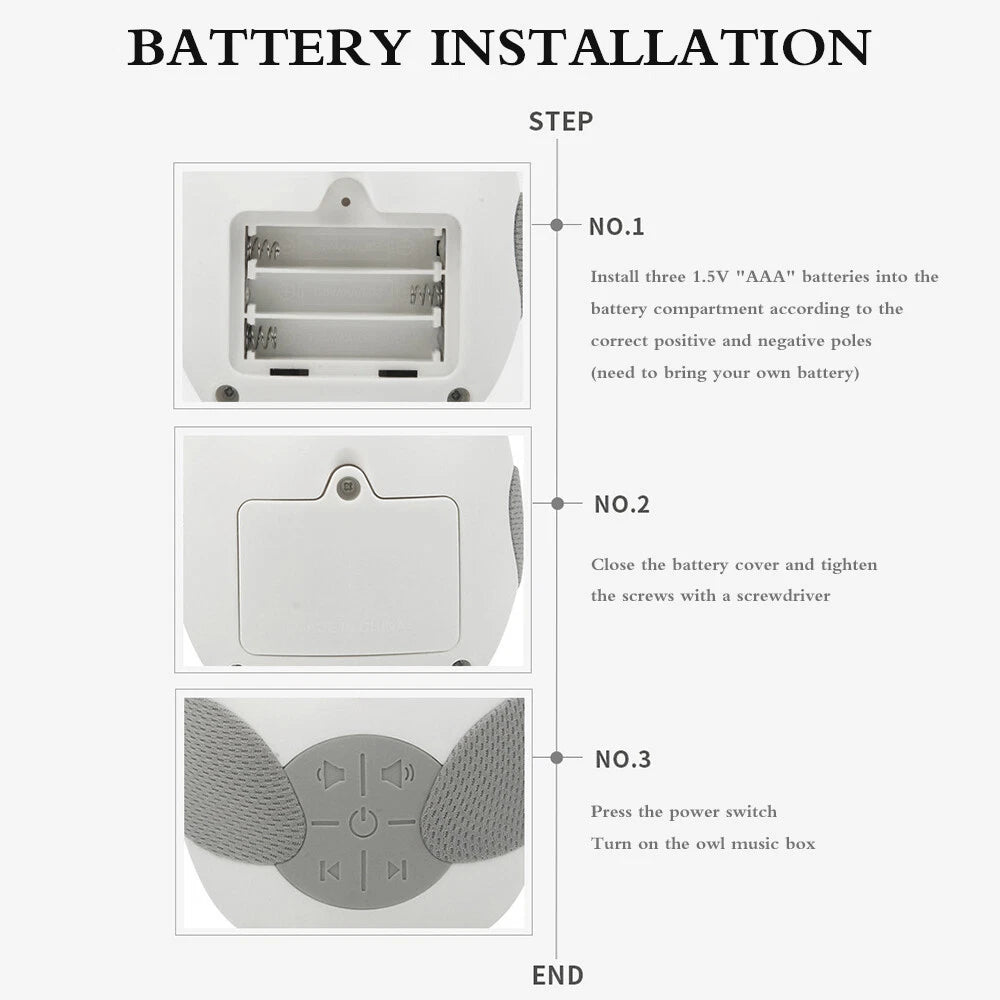 BATTERY INSTALLATION

STEP

NO.1

Install three 1.5V "AAA" batteries into the battery compartment according to the correct positive and negative poles (need to bring your own battery)

NO.2

Close the battery cover and tighten the screws with a screwdriver

NO.3

Press the power switch
Turn on the owl music box

END