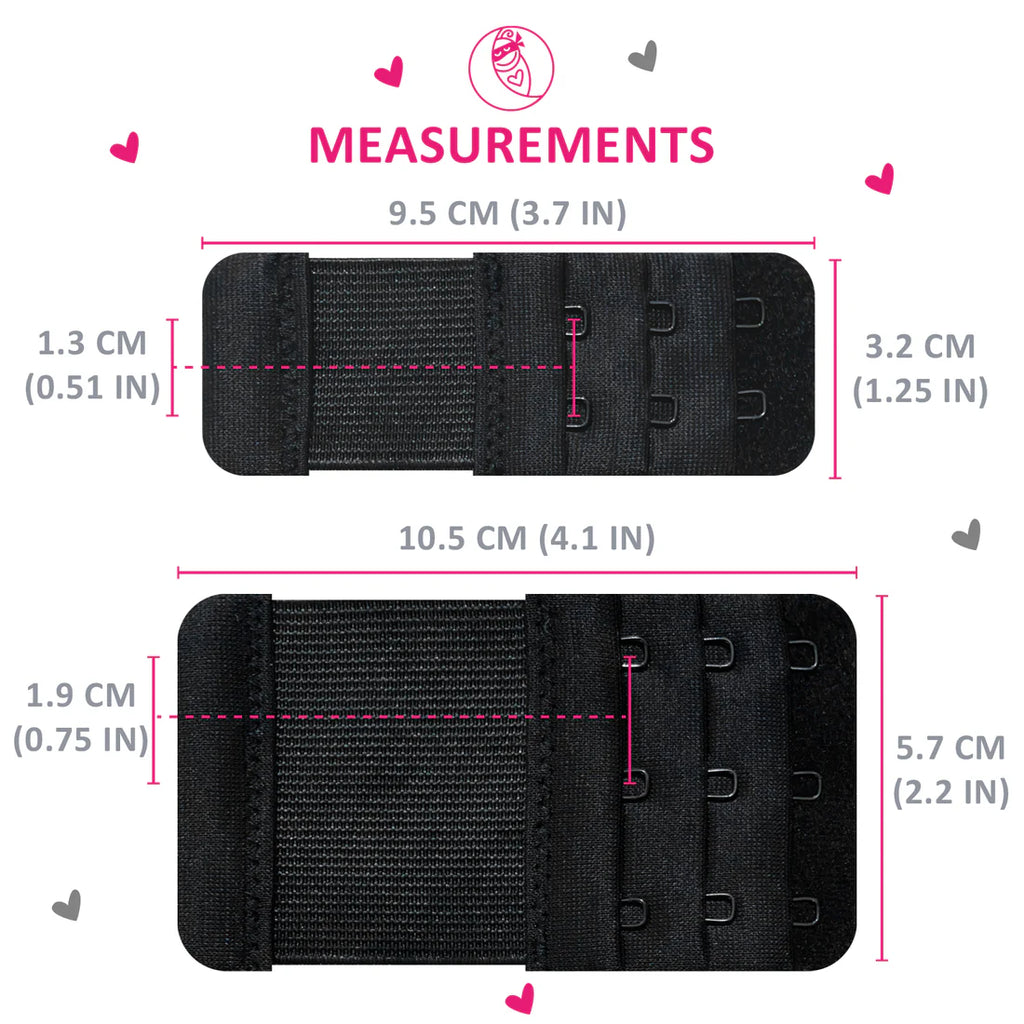 MEASUREMENTS

9.5 CM (3.7 IN)

1.3 CM
(0.51 IN)

3.2 CM
(1.25 IN)

10.5 CM (4.1 IN)

1.9 CM
(0.75 IN)

5.7 CM
(2.2 IN)